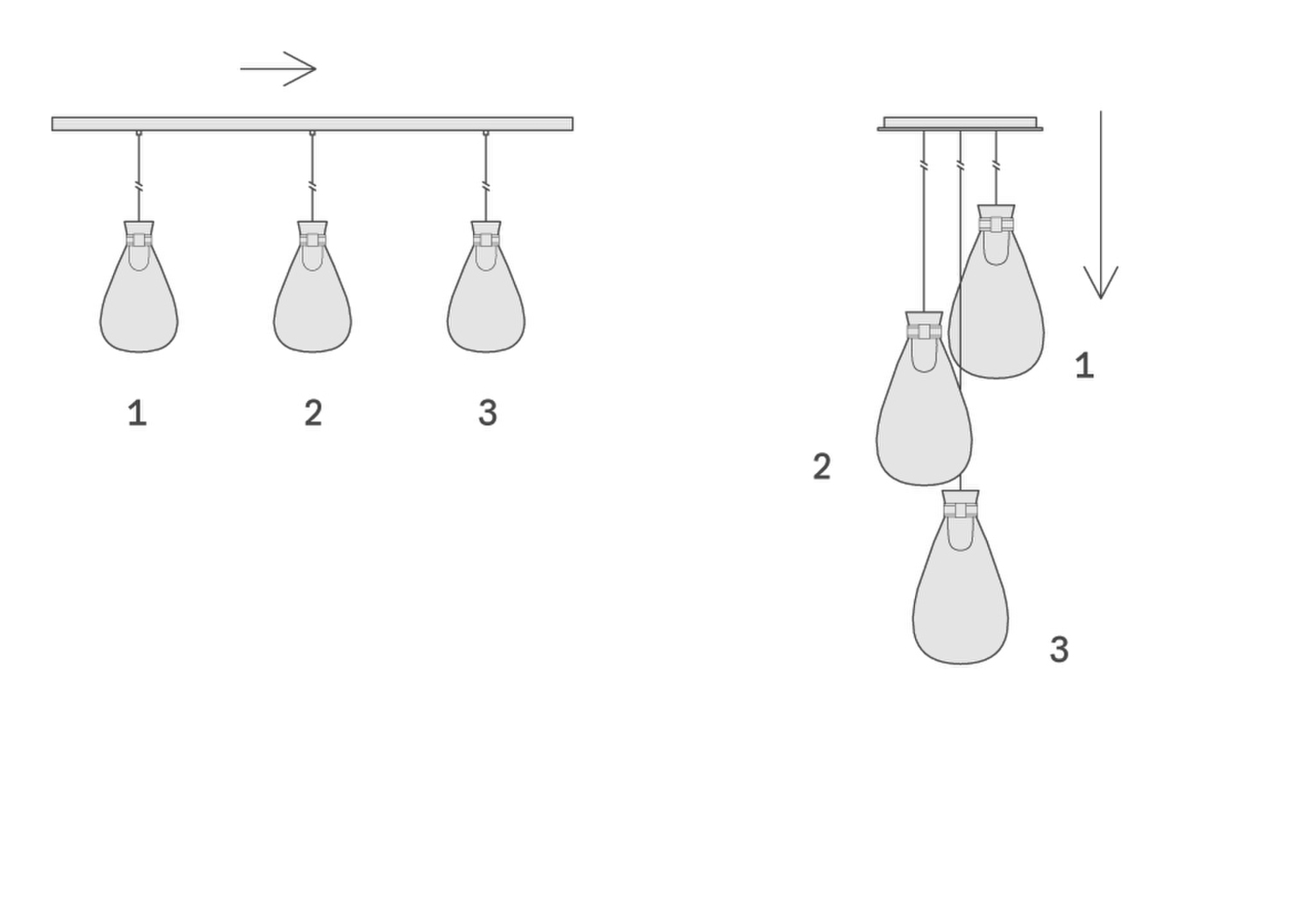 1 2 3

1
2
3